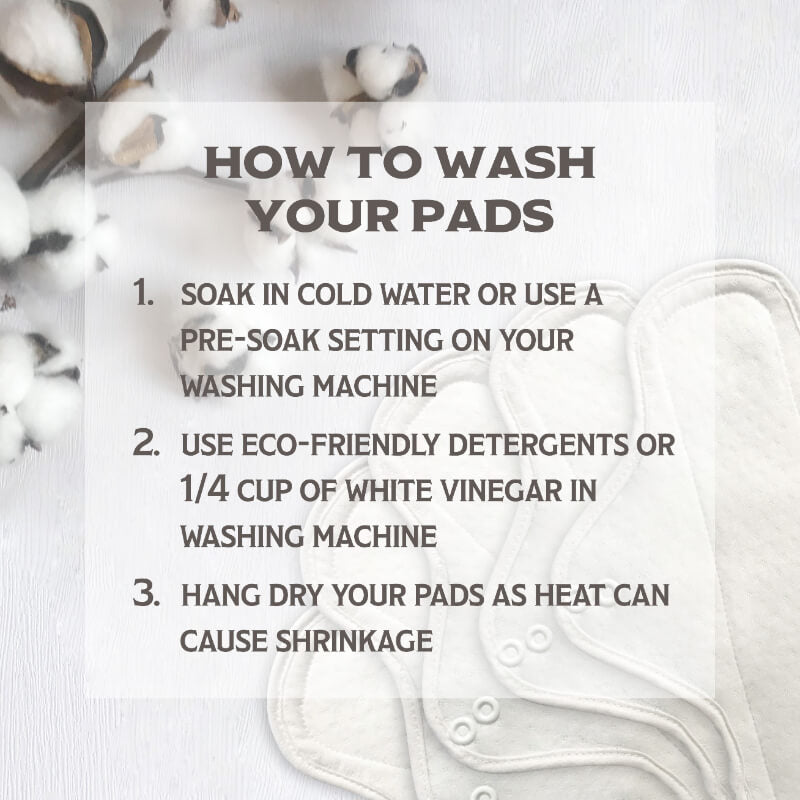 HOW TO WASH YOUR PADS

1. SOAK IN COLD WATER OR USE A PRE-SOAK SETTING ON YOUR WASHING MACHINE

2. USE ECO-FRIENDLY DETERGENTS OR 1/4 CUP OF WHITE VINEGAR IN WASHING MACHINE

3. HANG DRY YOUR PADS AS HEAT CAN CAUSE SHRINKAGE