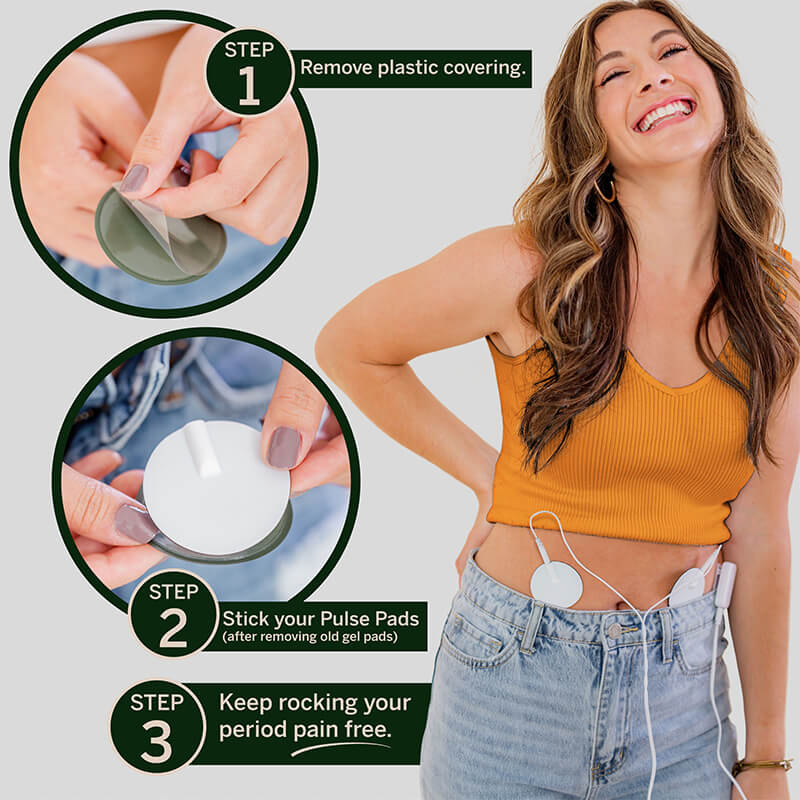 STEP
1
Remove plastic covering.

STEP
2
Stick your Pulse Pads
(after removing old gel pads)

STEP
3
Keep rocking your period pain free.